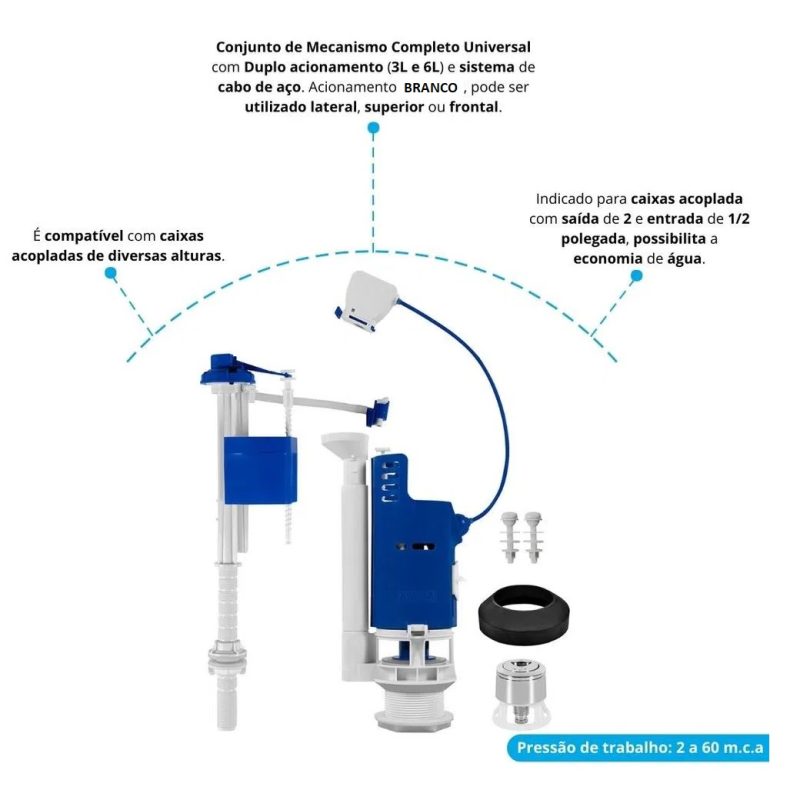 Conjunto de Mecanismo Completo Universal com Duplo acionamento (3L e 6L) e sistema de cabo de aço. Acionamento BRANCO , pode ser utilizado lateral, superior ou frontal.

É compatível com caixas acopladas de diversas alturas.

Indicado para caixas acoplada com saída de 2 e entrada de 1/2 polegada, possibilita a economia de água.

Pressão de trabalho: 2 a 60 m.c.a