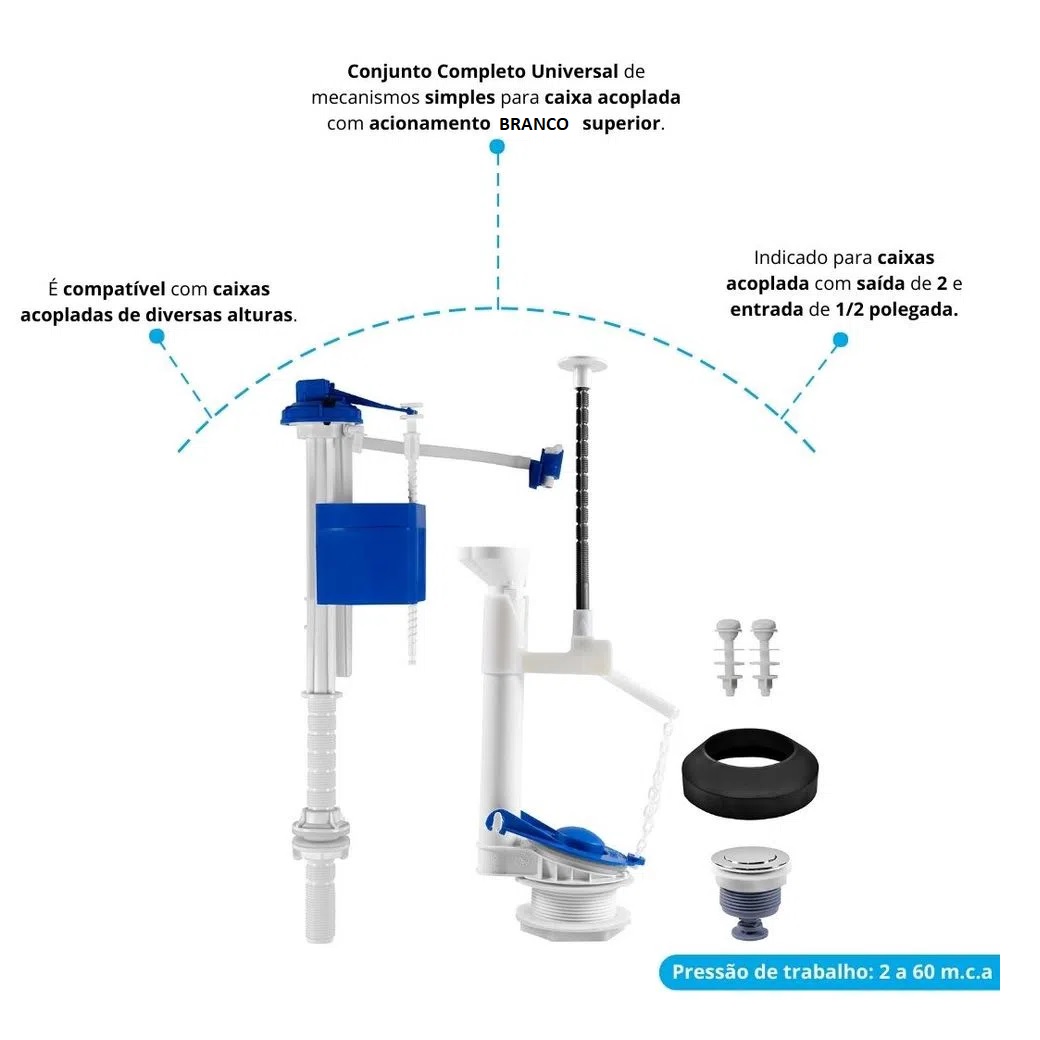 Conjunto Completo Universal de mecanismos simples para caixa acoplada com acionamento BRANCO superior.

É compatível com caixas acopladas de diversas alturas.

Indicado para caixas acoplada com saída de 2 e entrada de 1/2 polegada.

Pressão de trabalho: 2 a 60 m.c.a