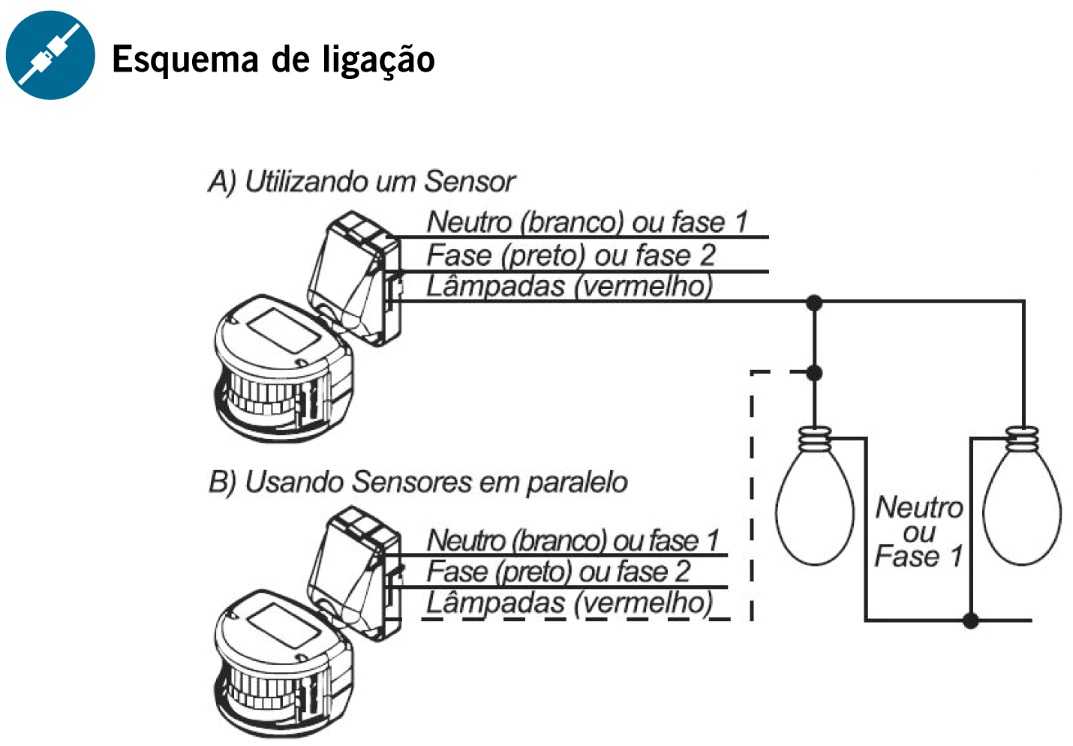 Esquema de ligação

A) Utilizando um Sensor

Neutro (branco) ou fase 1
Fase (preto) ou fase 2
Lâmpadas (vermelho)

B) Usando Sensores em paralelo

Neutro (branco) ou fase 1
Fase (preto) ou fase 2
Lâmpadas (vermelho)

Neutro
ou
Fase 1