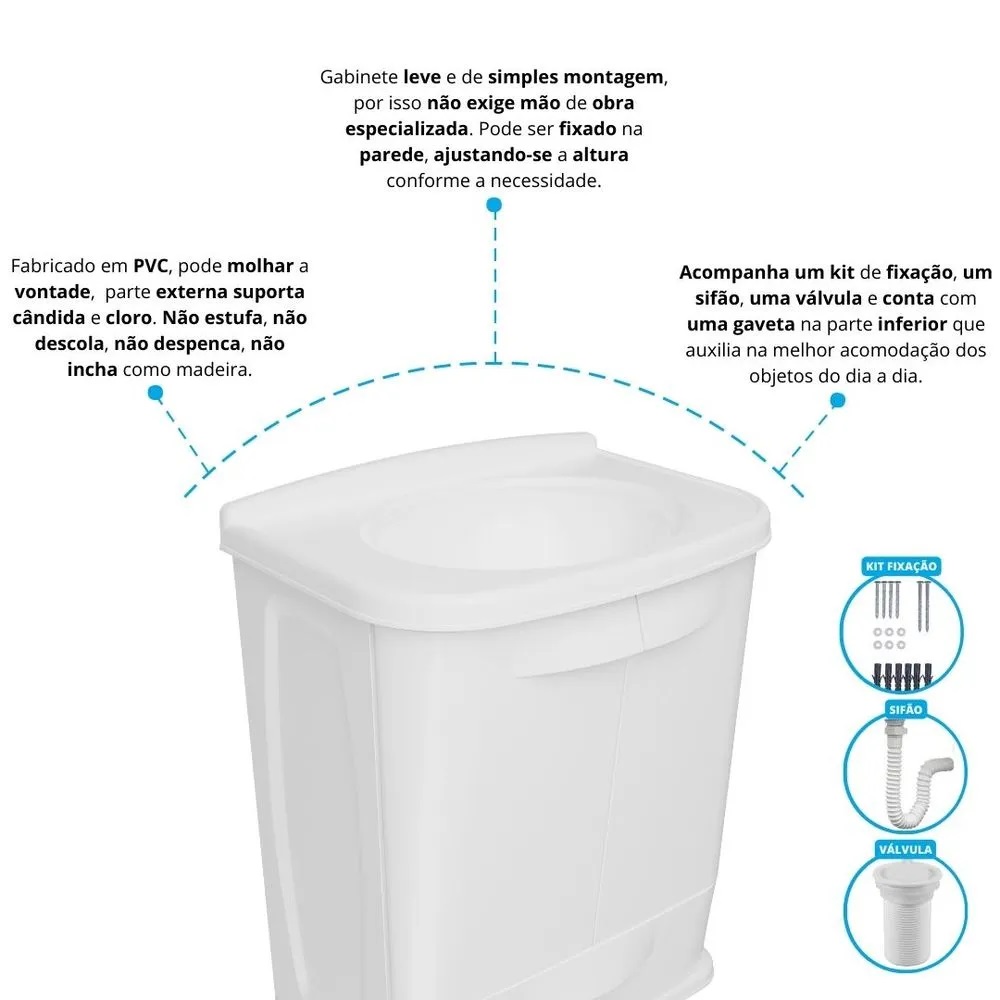 Gabinete leve e de simples montagem, por isso não exige mão de obra especializada. Pode ser fixado na parede, ajustando-se a altura conforme a necessidade.

Fabricado em PVC, pode molhar a vontade, parte externa suporta cândida e cloro. Não estufa, não descola, não despenca, não incha como madeira.

Acompanha um kit de fixação, um sifão, uma válvula e conta com uma gaveta na parte inferior que auxilia na melhor acomodação dos objetos do dia a dia.

KIT FIXAÇÃO

SIFÃO

VÁLVULA